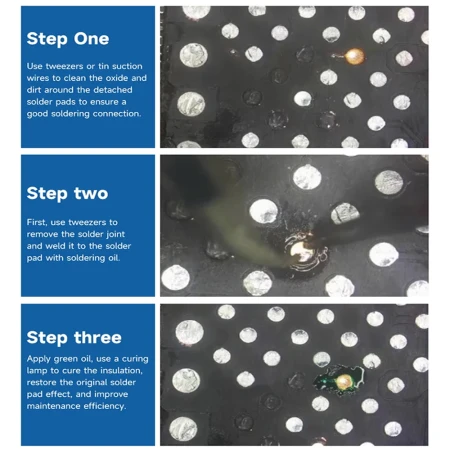 Step One

Use tweezers or tin suction wires to clean the oxide and dirt around the detached solder pads to ensure a good soldering connection.

Step two

First, use tweezers to remove the solder joint and weld it to the solder pad with soldering oil.

Step three

Apply green oil, use a curing lamp to cure the insulation, restore the original solder pad effect, and improve maintenance efficiency.